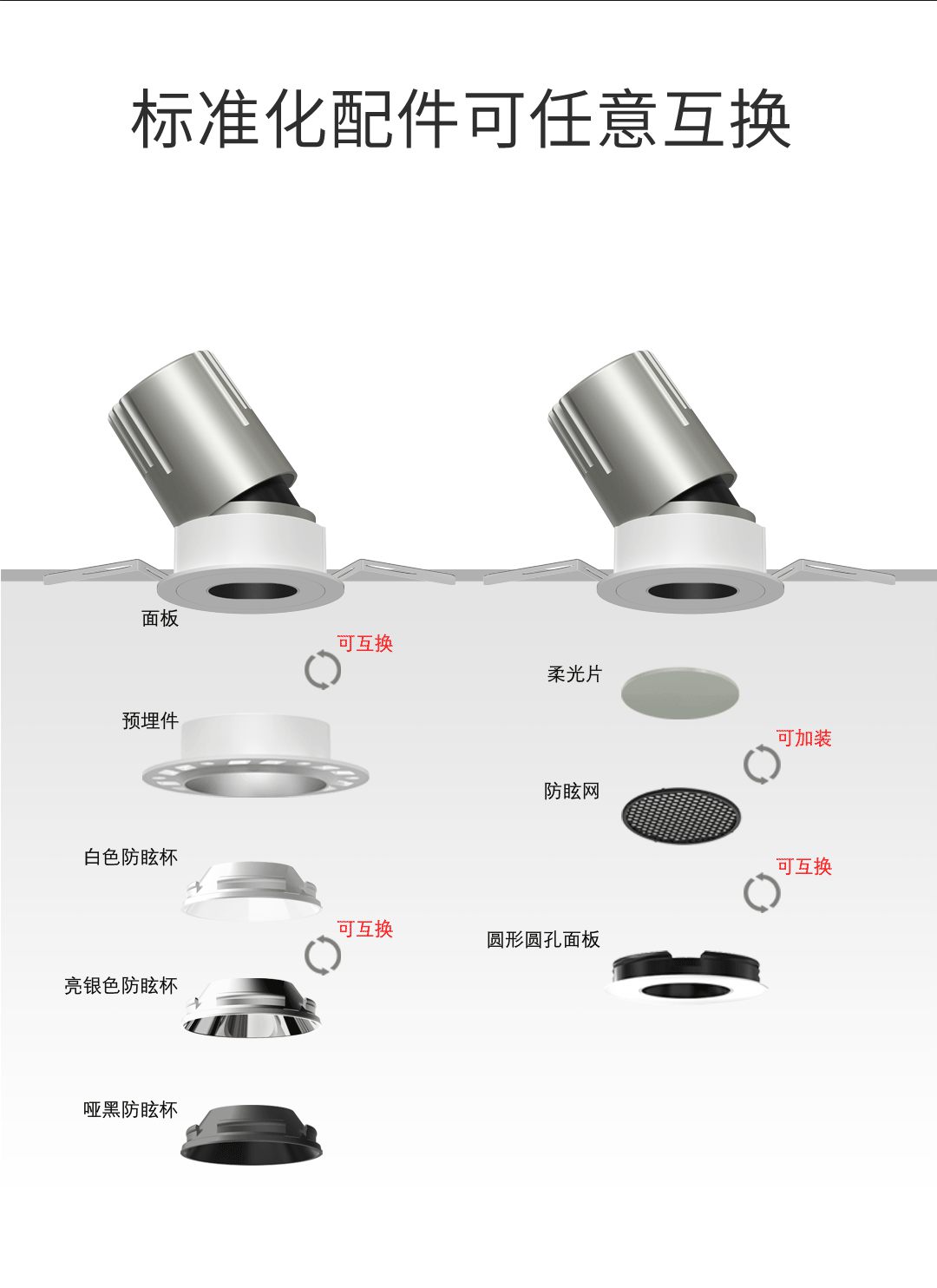 标准化配件可任意互换

面板

可互换

预埋件

白色防眩杯

可互换

亮银色防眩杯

哑黑防眩杯

柔光片

可加装

防眩网

可互换

圆形圆孔面板